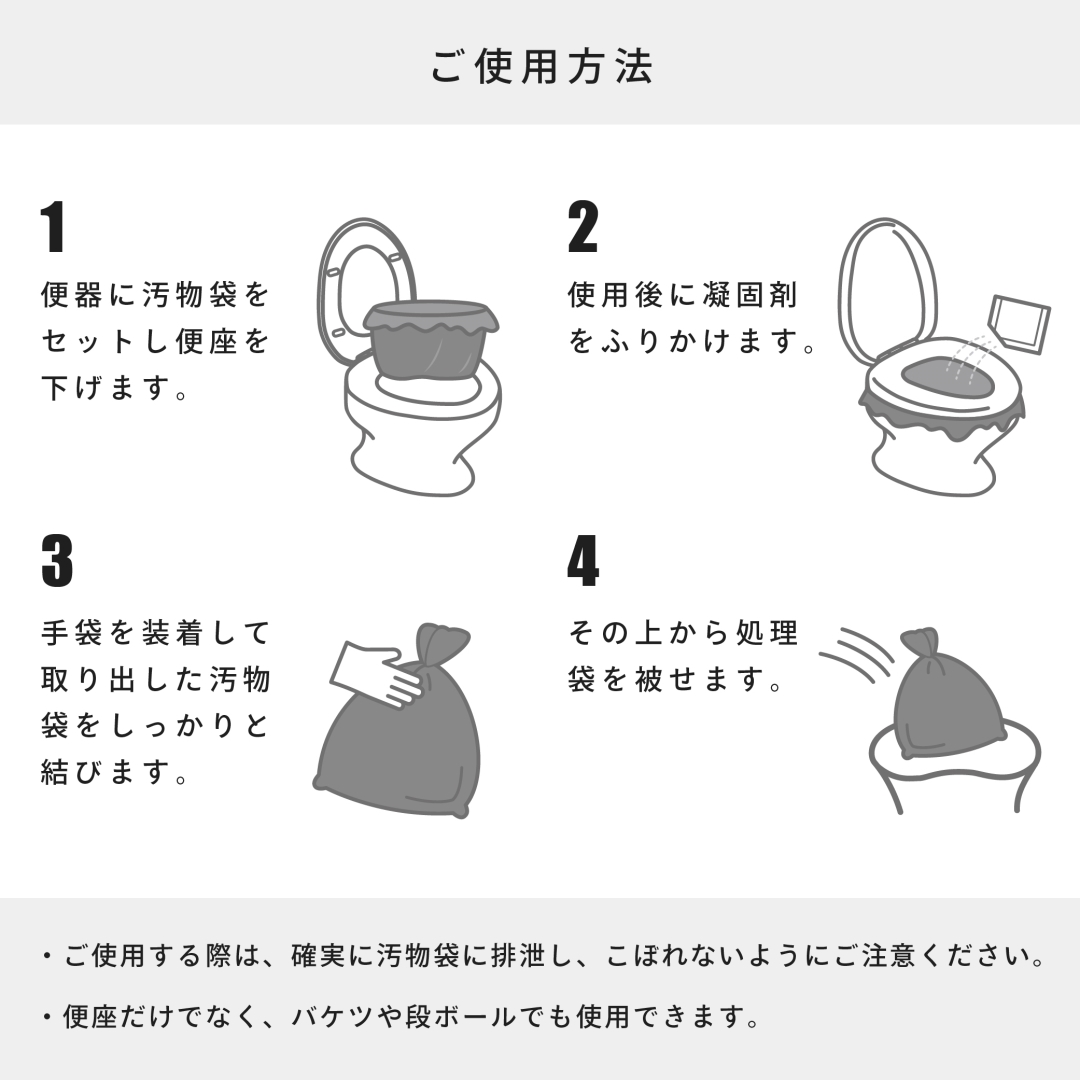 ご使用方法

1
便器に汚物袋をセットし便座を下げます。

2
使用後に凝固剤をふりかけます。

3
手袋を装着して取り出した汚物袋をしっかりと結びます。

4
その上から処理袋を被せます。

・ご使用する際は、確実に汚物袋に排泄し、こぼれないようにご注意ください。

・便座だけでなく、バケツや段ボールでも使用できます。