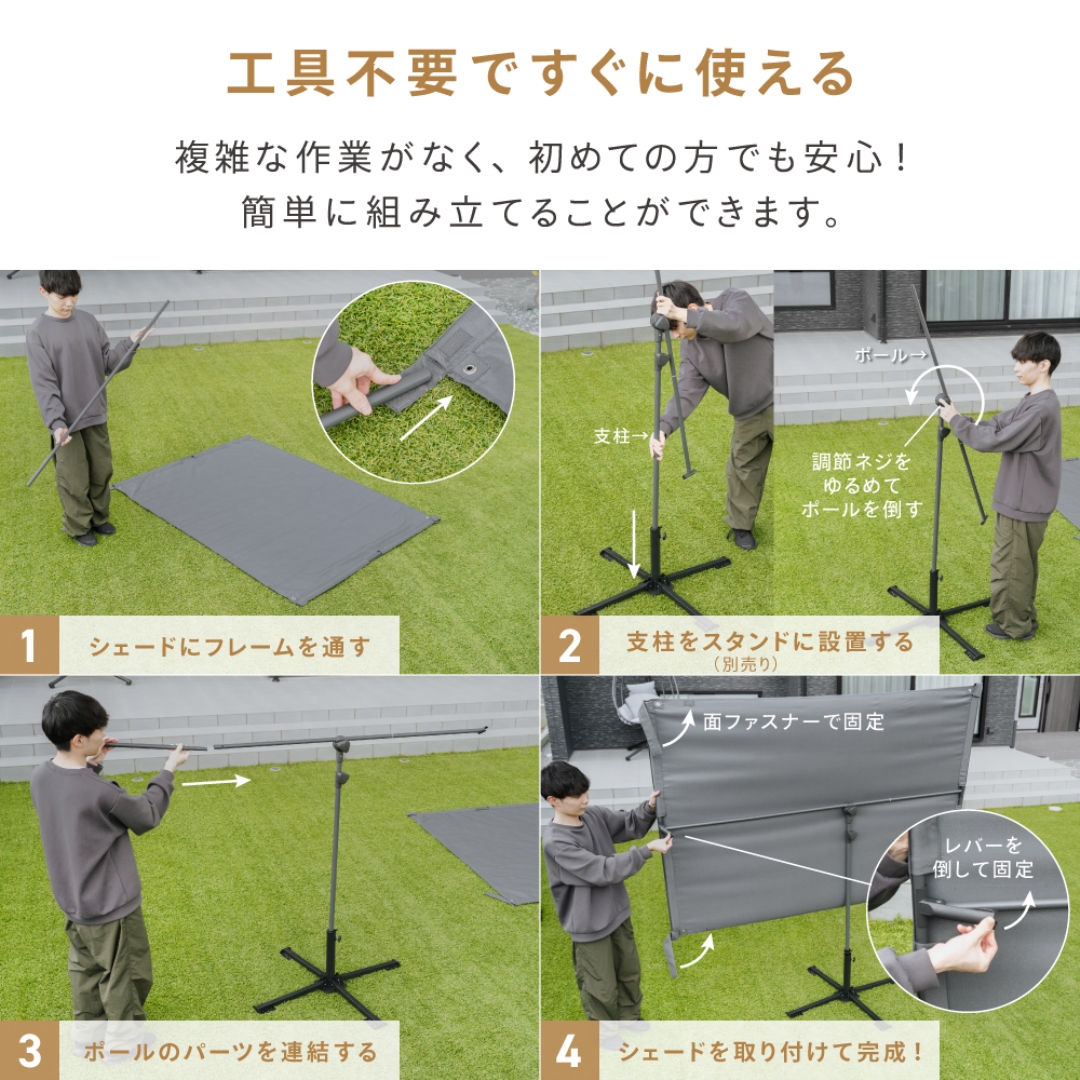 工具不要ですぐに使える

複雑な作業がなく、初めての方でも安心！
簡単に組み立てることができます。

1 シェードにフレームを通す

支柱→

ポール→

調節ネジを
ゆるめて
ポールを倒す

2 支柱をスタンドに設置する
（別売り）

3 ポールのパーツを連結する

面ファスナーで固定

レバーを
倒して固定

4 シェードを取り付けて完成！