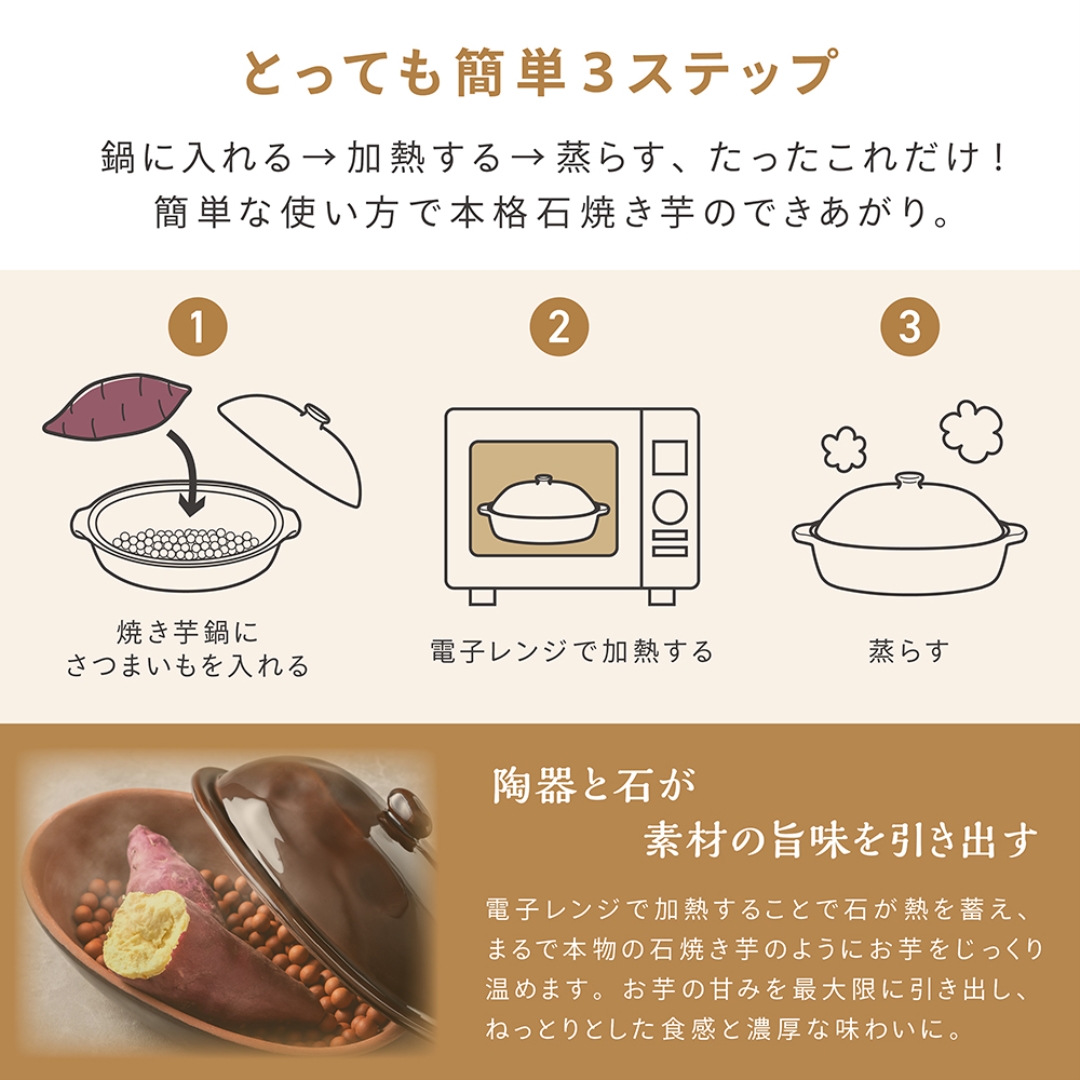 とっても簡単3ステップ

鍋に入れる→加熱する→蒸らす、たったこれだけ！
簡単な使い方で本格石焼き芋のできあがり。

1
焼き芋鍋に
さつまいもを入れる

2
電子レンジで加熱する

3
蒸らす

陶器と石が
素材の旨味を引き出す

電子レンジで加熱することで石が熱を蓄え、まるで本物の石焼き芋のようにお芋をじっくり温めます。お芋の甘みを最大限に引き出し、ねっとりとした食感と濃厚な味わいに。