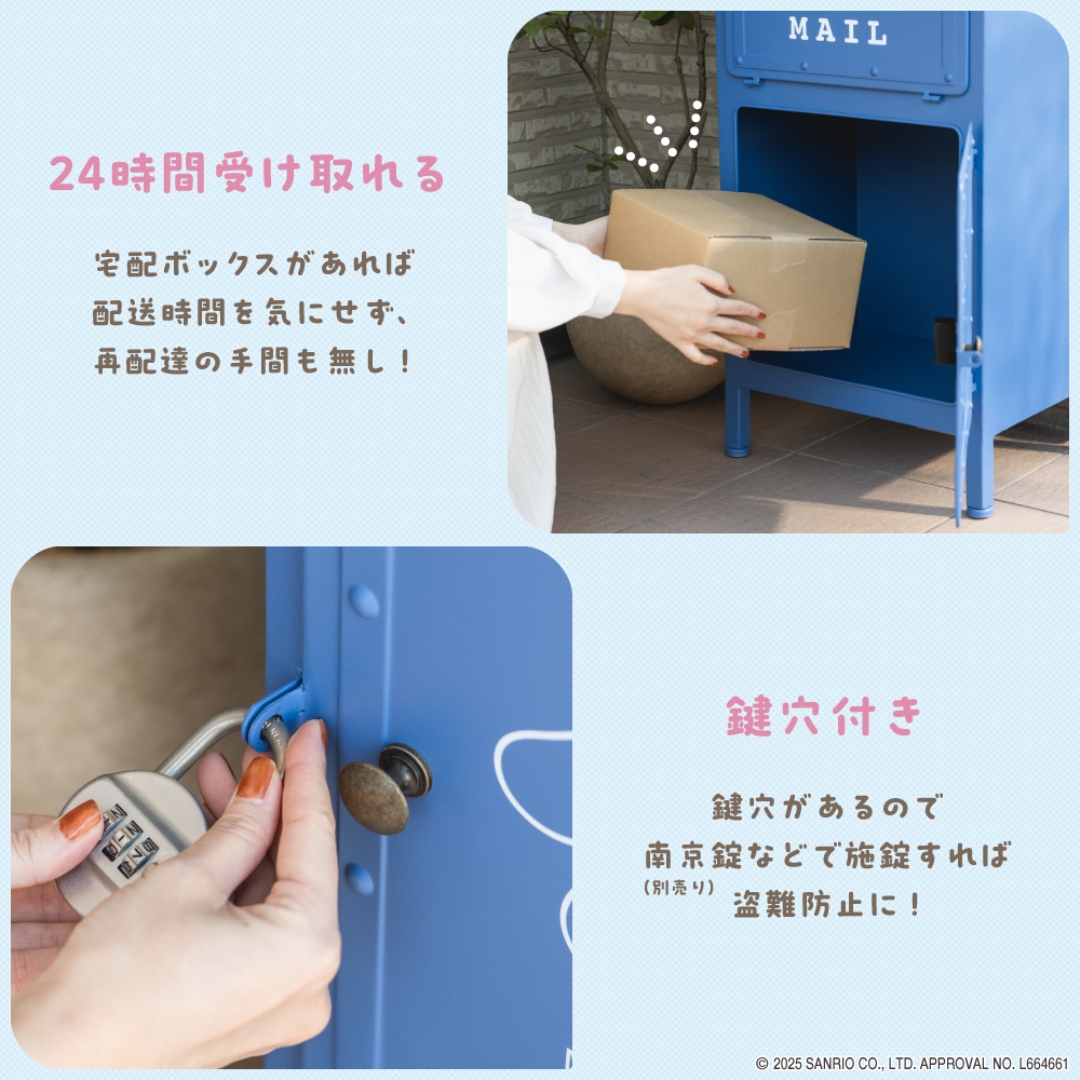 24時間受け取れる

宅配ボックスがあれば
配送時間を気にせず、
再配達の手間も無し！

MAIL

鍵穴付き

鍵穴があるので
南京錠などで施錠すれば
(別売り)
盗難防止に！

© 2025 SANRIO CO., LTD. APPROVAL NO. L664661