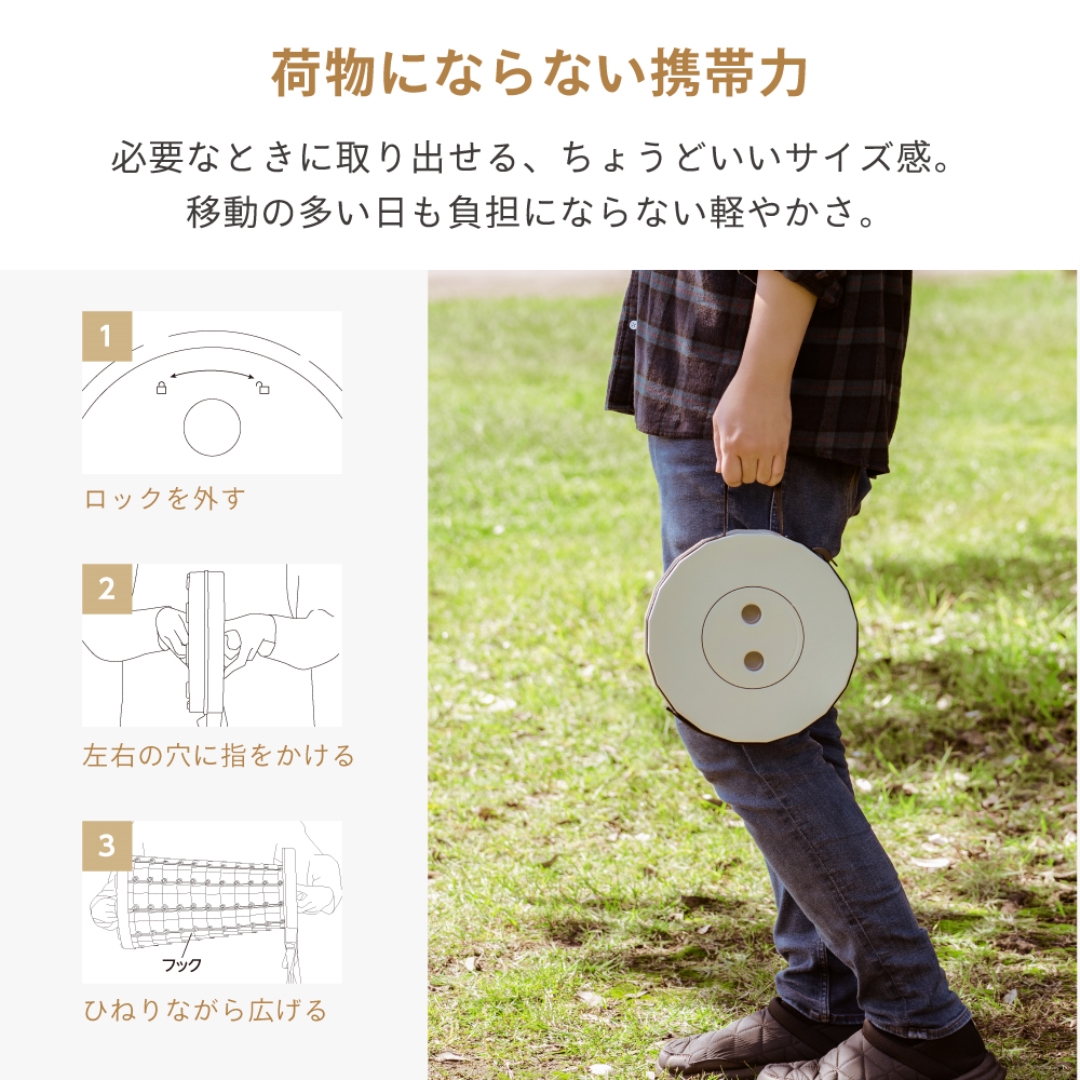 荷物にならない携帯力

必要なときに取り出せる、ちょうどいいサイズ感。
移動の多い日も負担にならない軽やかさ。

1

ロックを外す

2

左右の穴に指をかける

3

フック

ひねりながら広げる