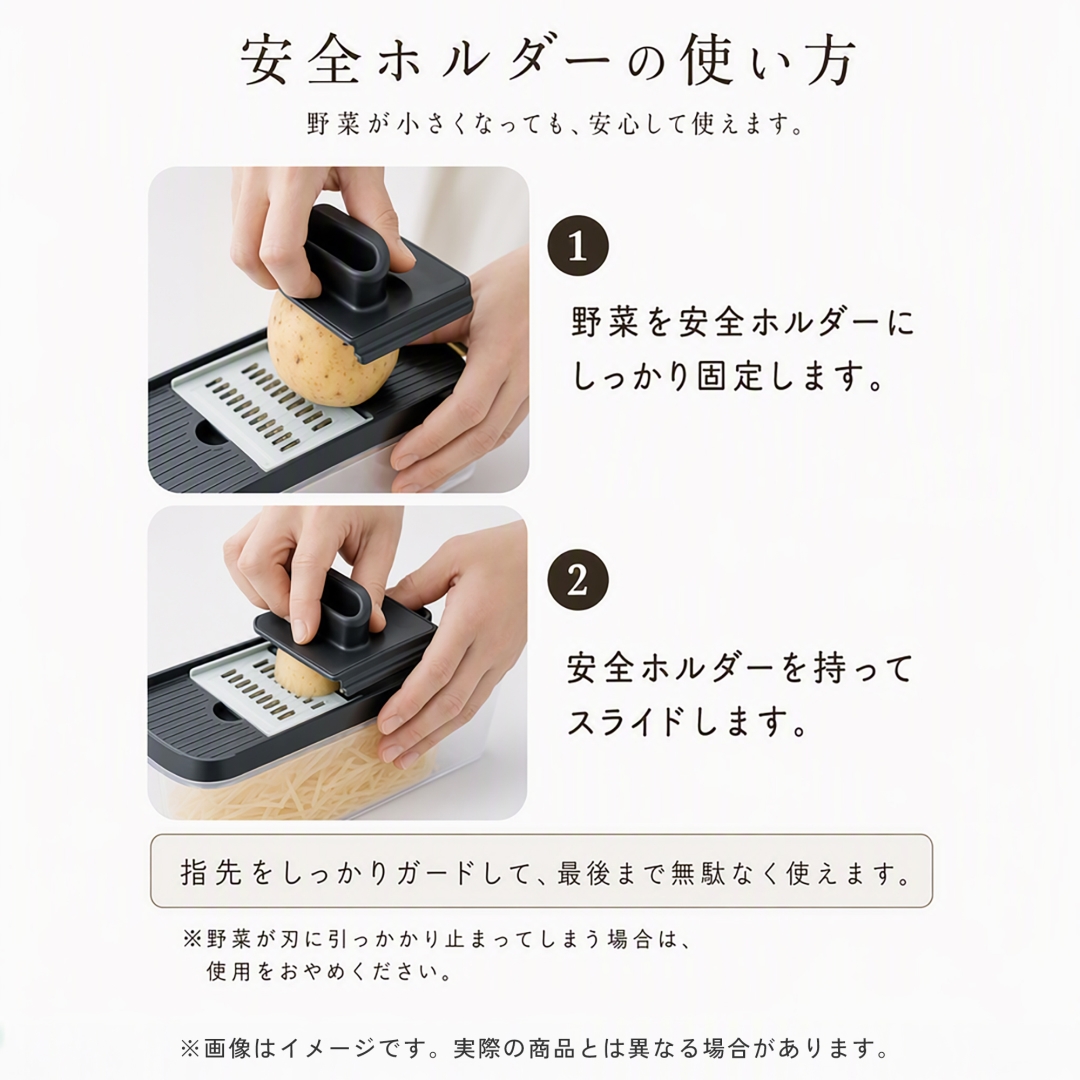 安全ホルダーの使い方

野菜が小さくなっても、安心して使えます。

1

野菜を安全ホルダーにしっかり固定します。

2

安全ホルダーを持ってスライドします。

指先をしっかりガードして、最後まで無駄なく使えます。

※野菜が刃に引っかかり止まってしまう場合は、使用をおやめください。

※画像はイメージです。実際の商品とは異なる場合があります。