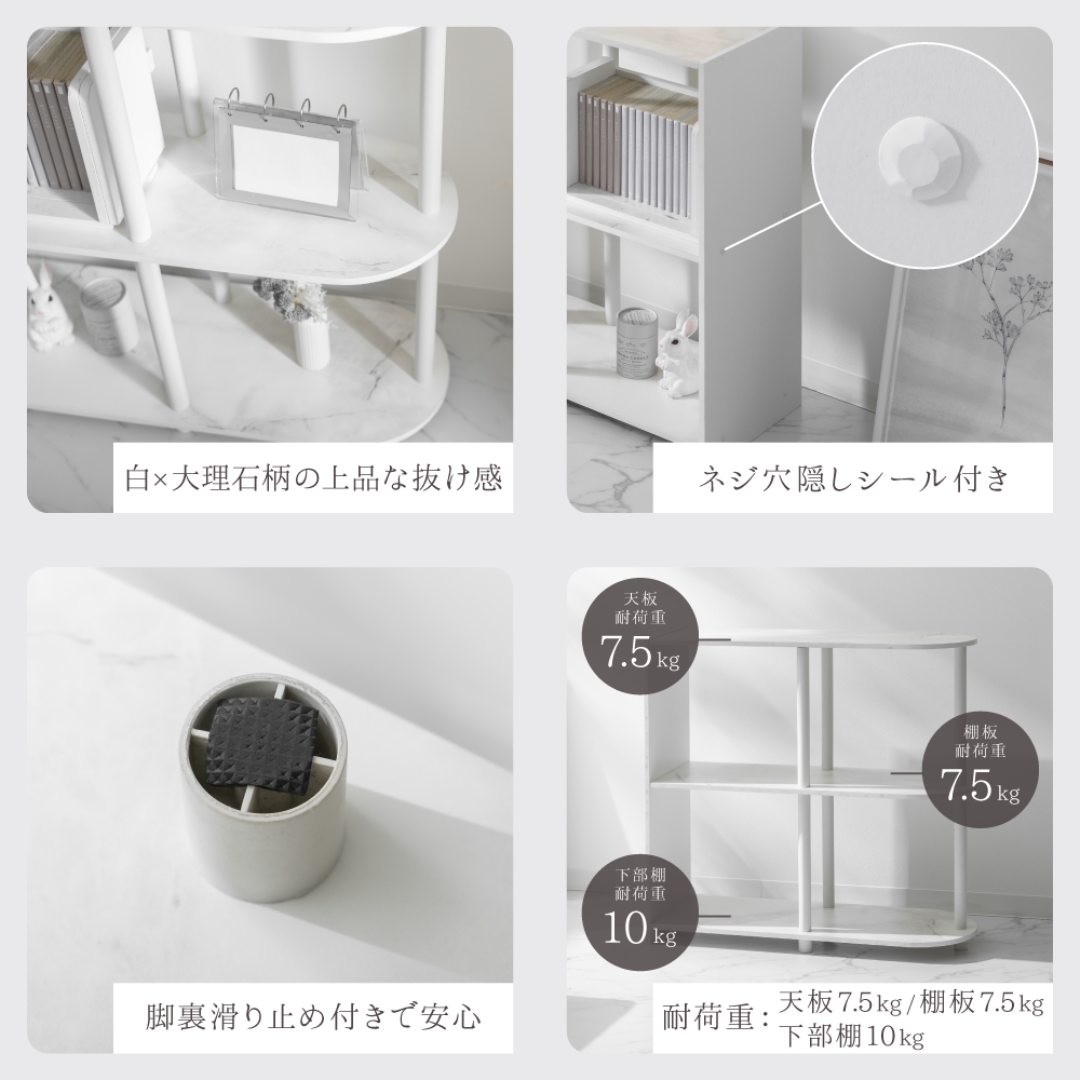 白×大理石柄の上品な抜け感

ネジ穴隠しシール付き

脚裏滑り止め付きで安心

天板
耐荷重
7.5kg

棚板
耐荷重
7.5kg

下部棚
耐荷重
10kg

耐荷重：天板7.5kg/棚板7.5kg
下部棚10kg