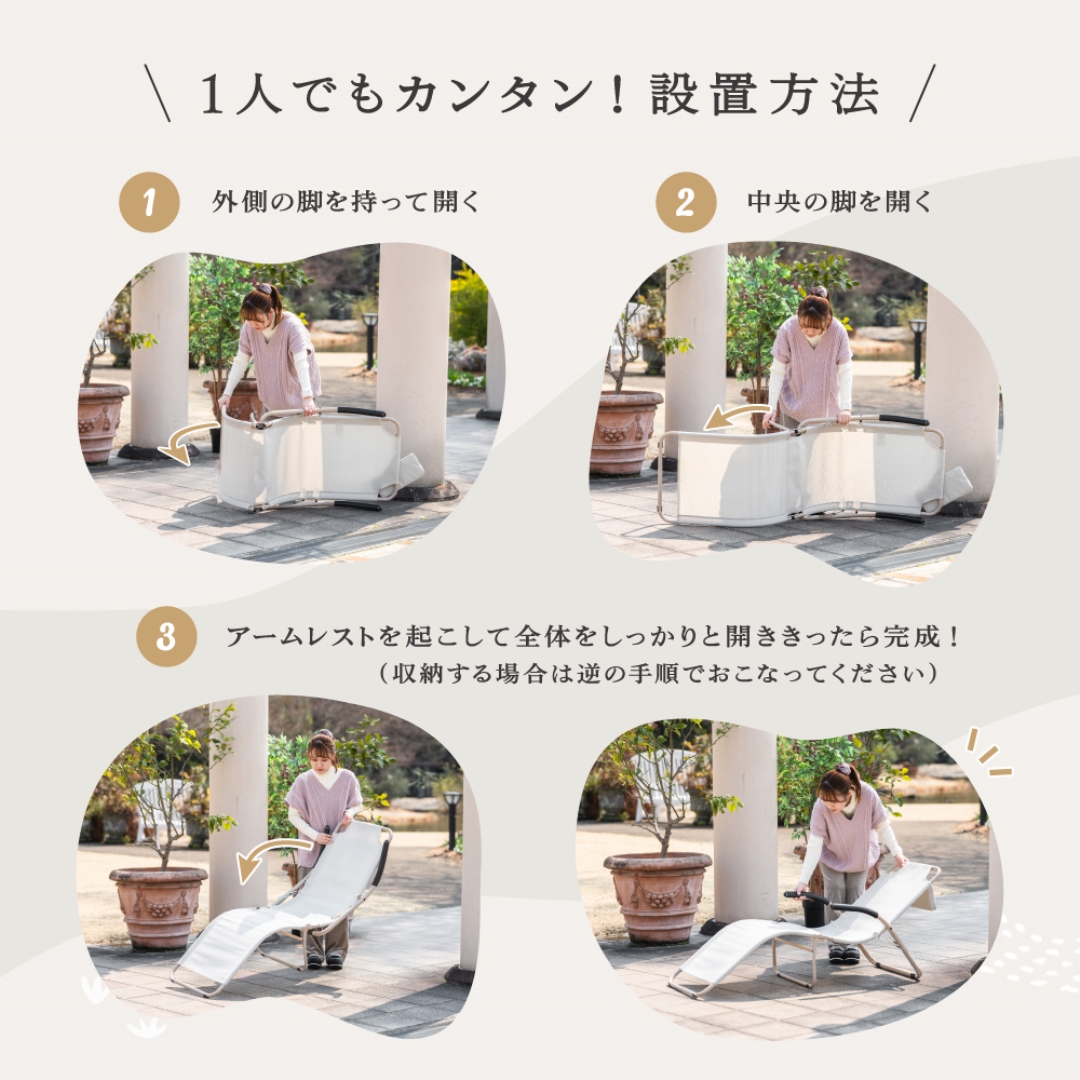 \ 1人でもカンタン！設置方法 /

1 外側の脚を持って開く

2 中央の脚を開く

3 アームレストを起こして全体をしっかりと開ききったら完成！
（収納する場合は逆の手順でおこなってください）