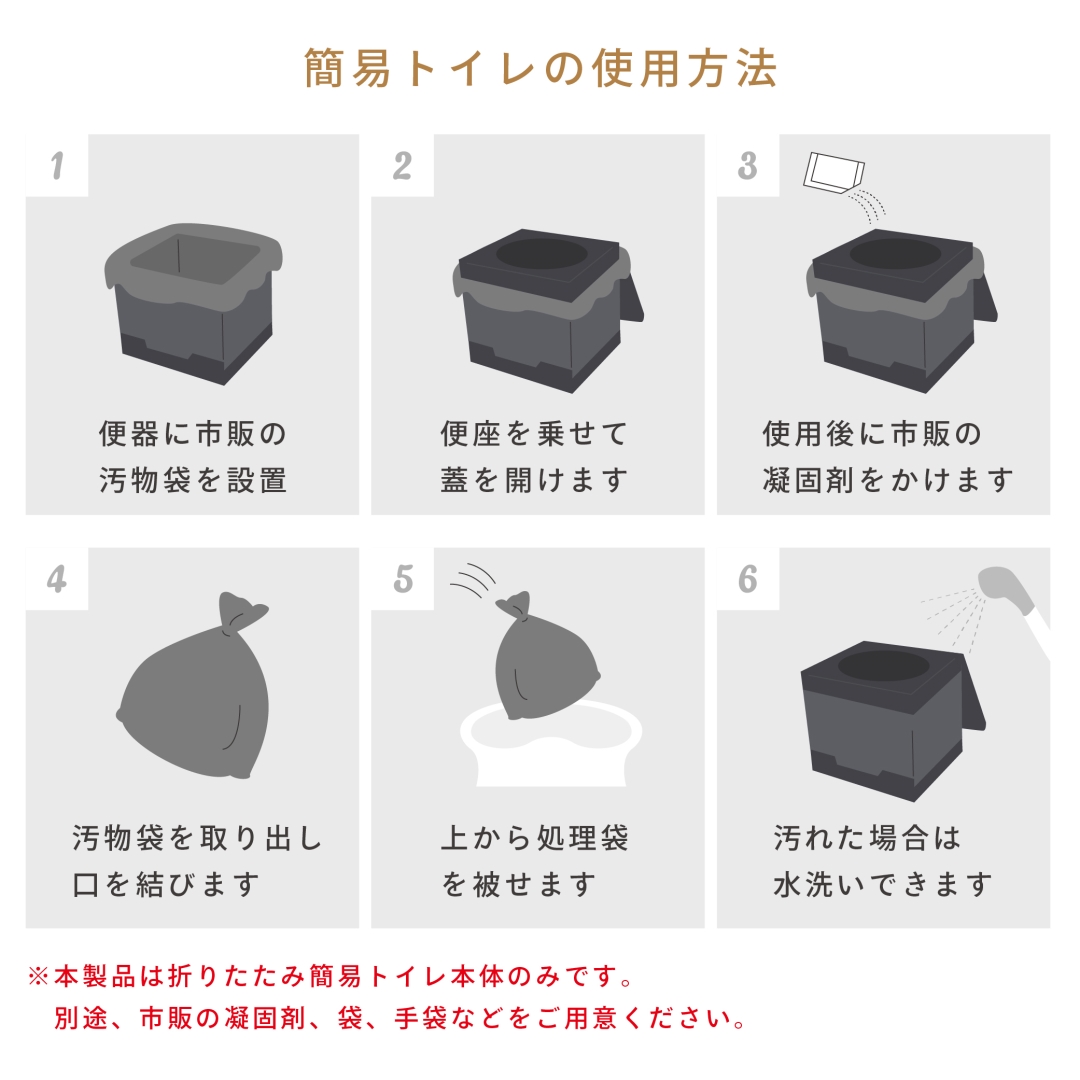 簡易トイレの使用方法

1

便器に市販の
汚物袋を設置

2

便座を乗せて
蓋を開けます

3

使用後に市販の
凝固剤をかけます

4

汚物袋を取り出し
口を結びます

5

上から処理袋
を被せます

6

汚れた場合は
水洗いできます

※本製品は折りたたみ簡易トイレ本体のみです。
別途、市販の凝固剤、袋、手袋などをご用意ください。